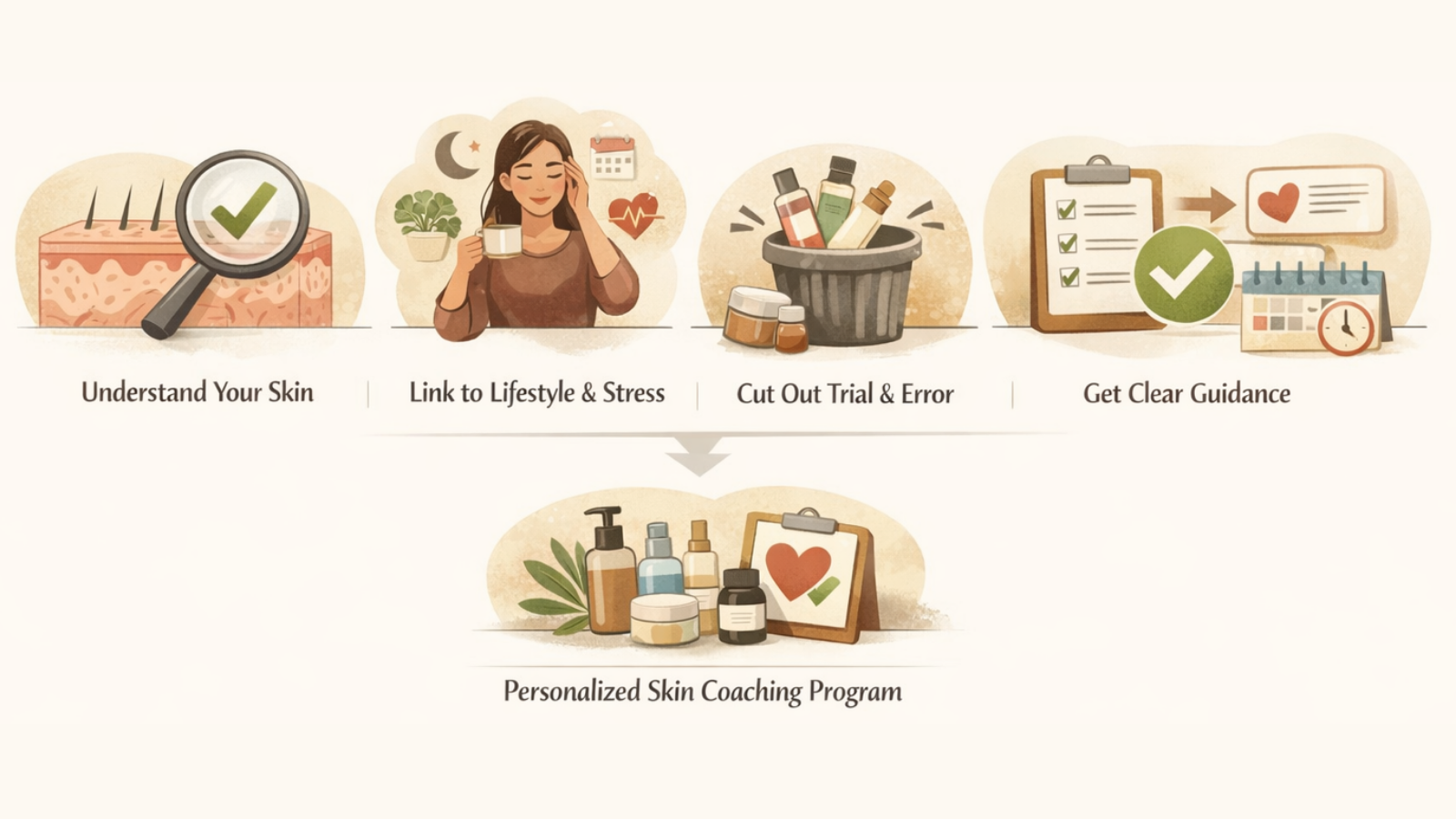 Understand Your Skin

Link to Lifestyle & Stress

Cut Out Trial & Error

Get Clear Guidance

Personalized Skin Coaching Program